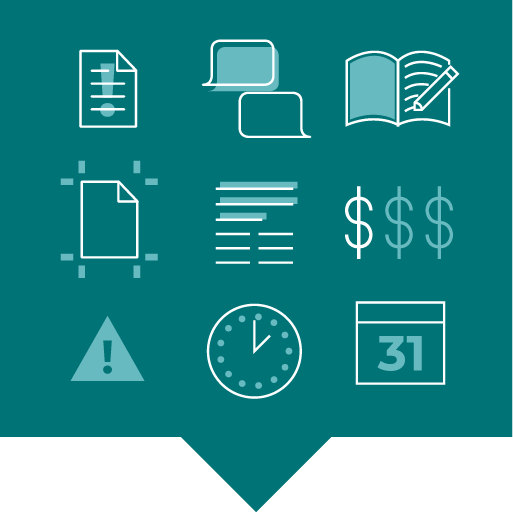 $$$

31