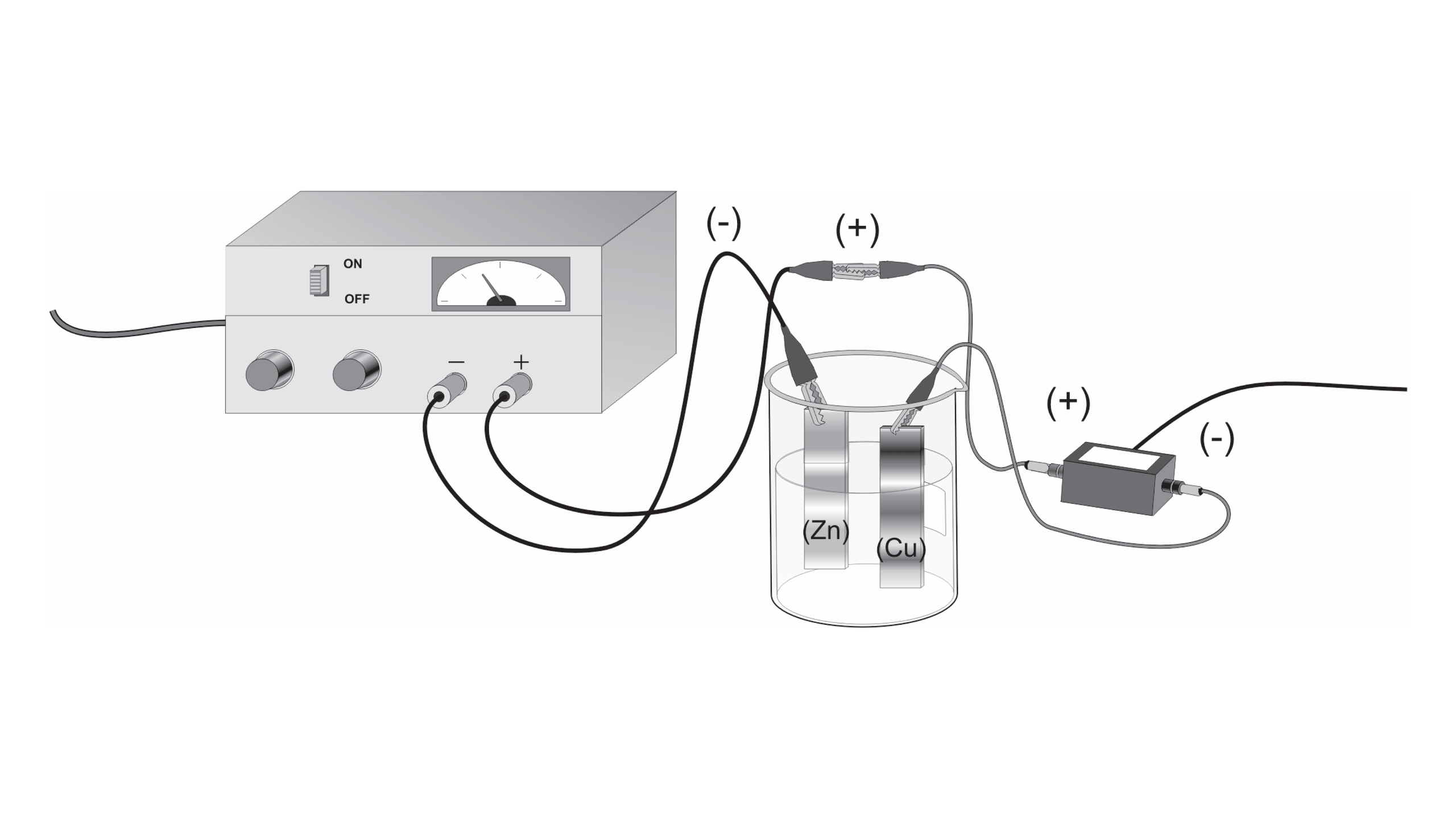 ON
OFF
−
+
(-)
(+)
(Zn)
(Cu)
(+)
(-)